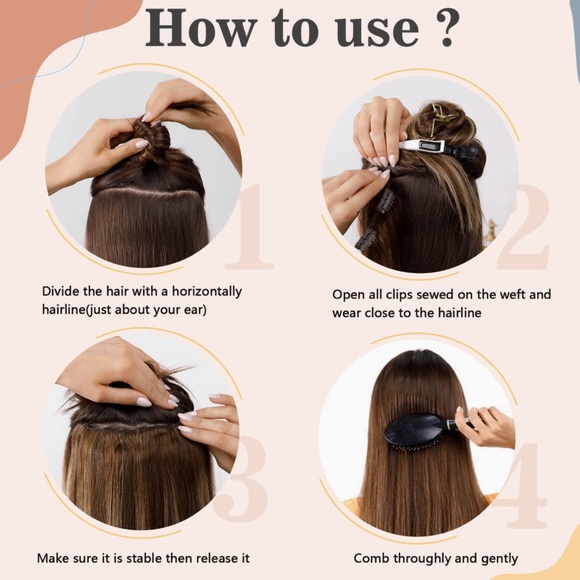 How to use ?

1

Divide the hair with a horizontally hairline(just about your ear)

2

Open all clips sewed on the weft and wear close to the hairline

3

Make sure it is stable then release it

4

Comb throughly and gently